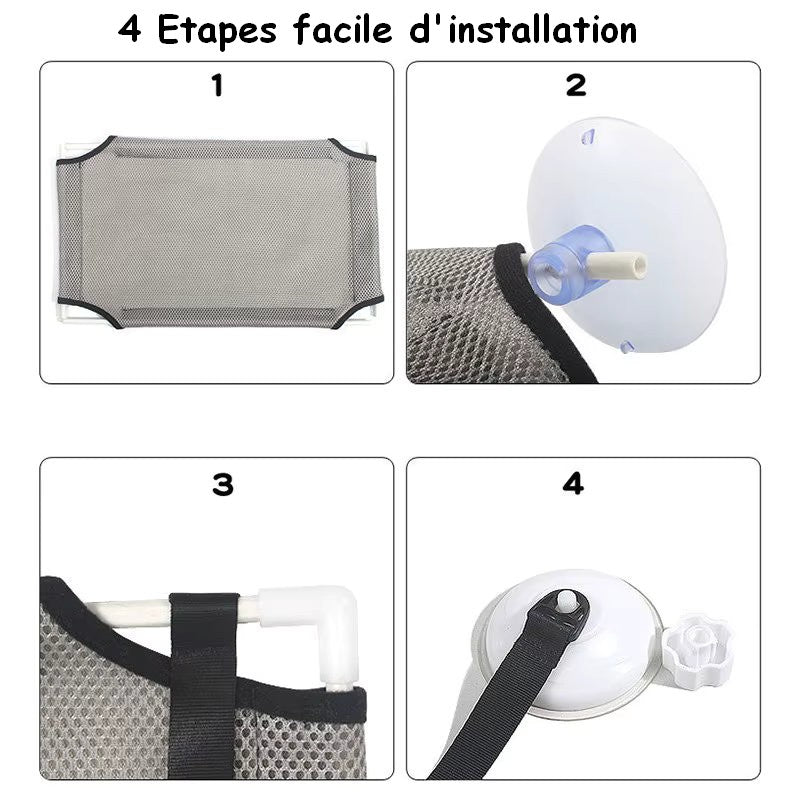 4 Etapes facile d'installation

1

2

3

4